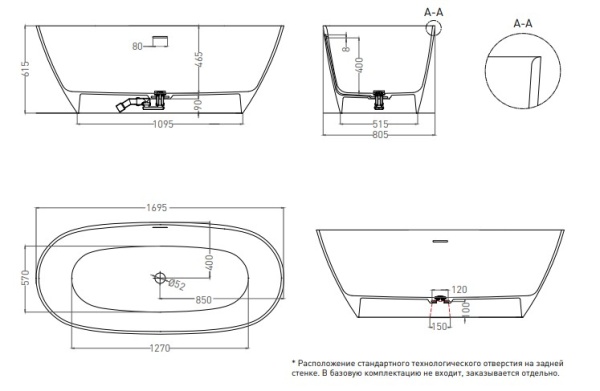 615
80
465
90
1095

A-A
8
400
515
805

A-A

1695
570
400
Ø52
850
1270

120
100
150

* Расположение стандартного технологического отверстия на задней стенке. В базовую комплектацию не входит, заказывается отдельно.