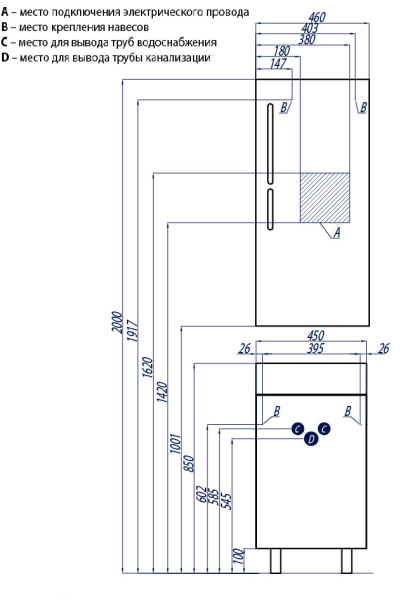 A – место подключения электрического провода
B – место крепления навесов
C – место для вывода труб водоснабжения
D – место для вывода трубы канализации

460
403
380
180
147
B
B
A
2000
1917
1620
1420
1001
850
602
585
545
100
450
26
395
26
B
B
C
C
D